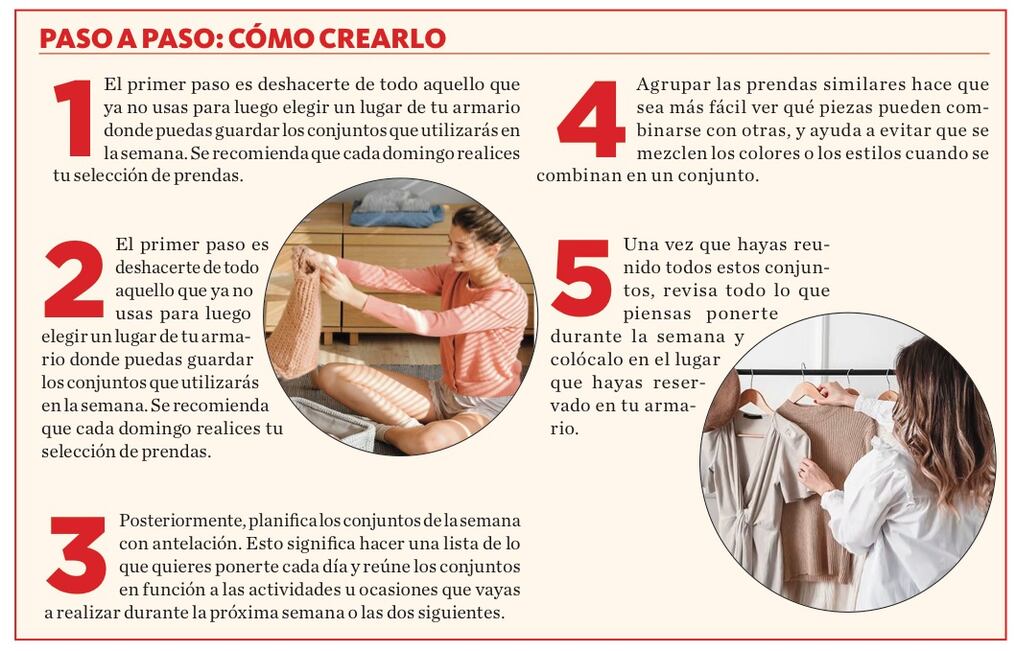 PASO A PASO: CÓMO CREARLO

1 El primer paso es deshacerte de todo aquello que ya no usas para luego elegir un lugar de tu armario donde puedas guardar los conjuntos que utilizarás en la semana. Se recomienda que cada domingo realices tu selección de prendas.

2 El primer paso es deshacerte de todo aquello que ya no usas para luego elegir un lugar de tu armario donde puedas guardar los conjuntos que utilizarás en la semana. Se recomienda que cada domingo realices tu selección de prendas.

3 Posteriormente, planifica los conjuntos de la semana con antelación. Esto significa hacer una lista de lo que quieres ponerte cada día y reúne los conjuntos en función a las actividades u ocasiones que vayas a realizar durante la próxima semana o las dos siguientes.

4 Agrupar las prendas similares hace que sea más fácil ver qué piezas pueden combinarse con otras, y ayuda a evitar que se mezclen los colores o los estilos cuando se combinan en un conjunto.

5 Una vez que hayas reunido todos estos conjuntos, revisa todo lo que piensas ponerte durante la semana y colócalo en el lugar que hayas reservado en tu armario.